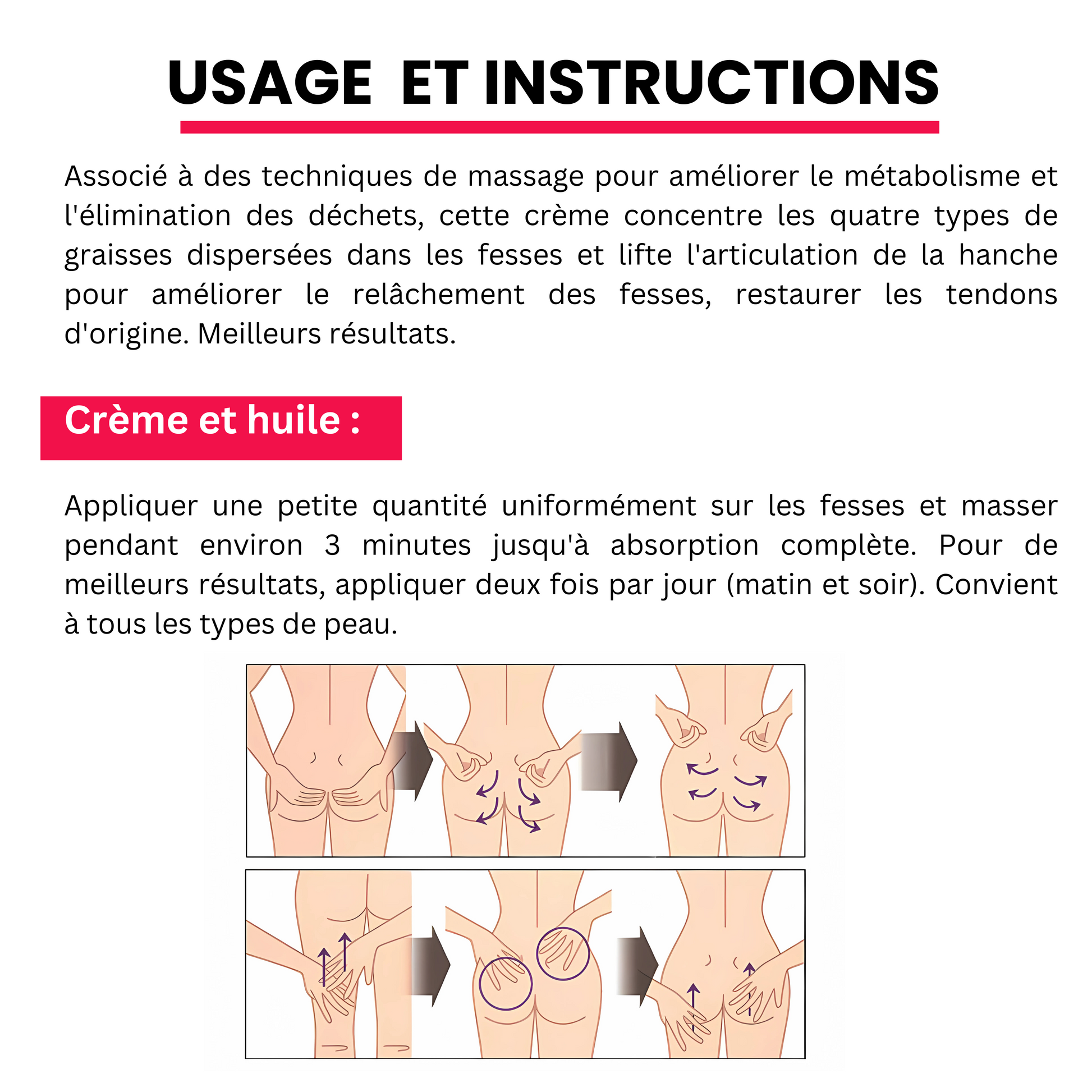 USAGE ET INSTRUCTIONS

Associé à des techniques de massage pour améliorer le métabolisme et l'élimination des déchets, cette crème concentre les quatre types de graisses dispersées dans les fesses et lifte l'articulation de la hanche pour améliorer le relâchement des fesses, restaurer les tendons d'origine. Meilleurs résultats.

Crème et huile :

Appliquer une petite quantité uniformément sur les fesses et masser pendant environ 3 minutes jusqu'à absorption complète. Pour de meilleurs résultats, appliquer deux fois par jour (matin et soir). Convient à tous les types de peau.