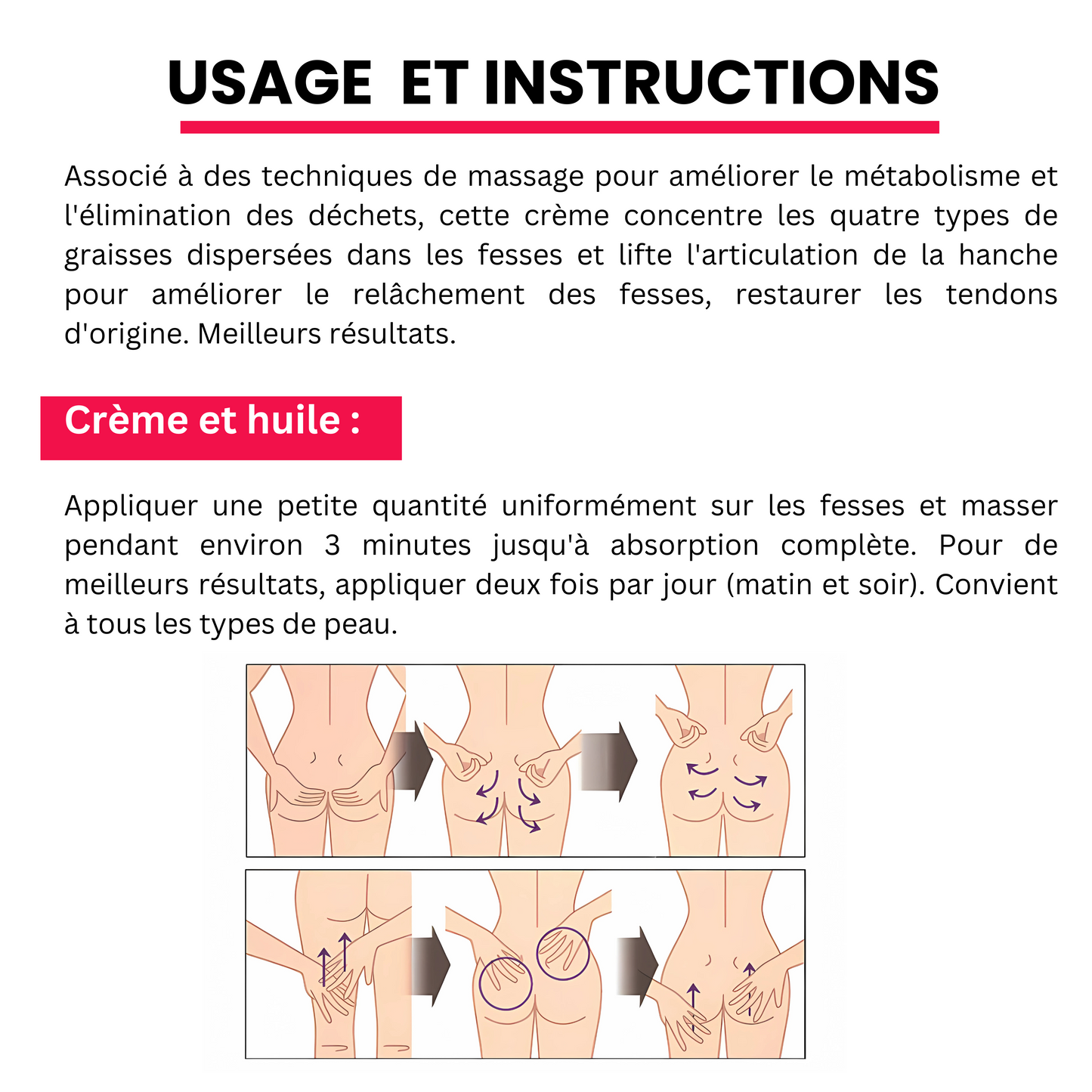 USAGE ET INSTRUCTIONS

Associé à des techniques de massage pour améliorer le métabolisme et l'élimination des déchets, cette crème concentre les quatre types de graisses dispersées dans les fesses et lifte l'articulation de la hanche pour améliorer le relâchement des fesses, restaurer les tendons d'origine. Meilleurs résultats.

Crème et huile :

Appliquer une petite quantité uniformément sur les fesses et masser pendant environ 3 minutes jusqu'à absorption complète. Pour de meilleurs résultats, appliquer deux fois par jour (matin et soir). Convient à tous les types de peau.